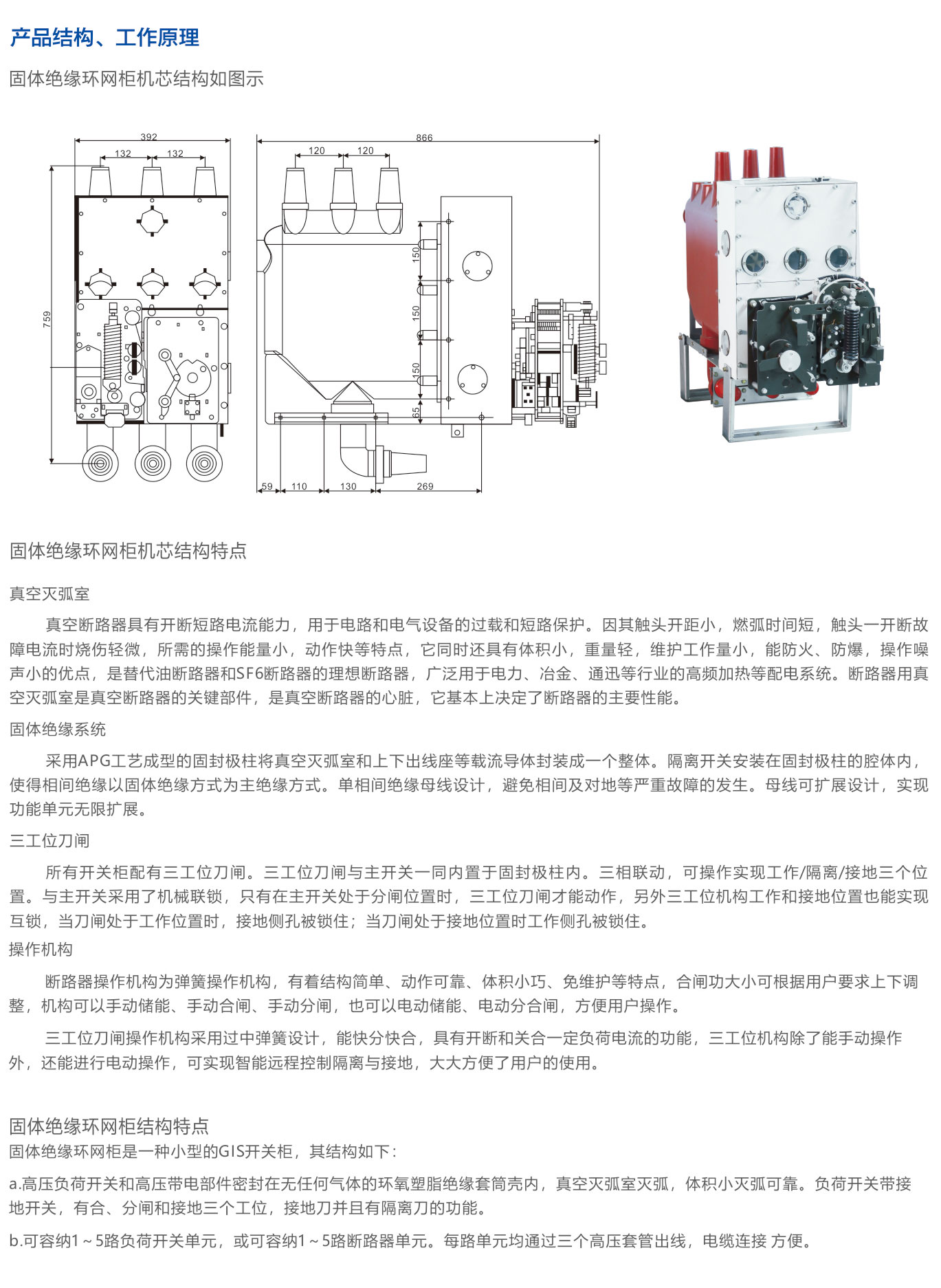 产品结构、工作原理

固体绝缘环网柜机芯结构如图示

392
132
132
759
866
120
120
150
150
150
65
59
110
130
269

固体绝缘环网柜机芯结构特点

真空灭弧室

真空断路器具有开断短路电流能力，用于电路和电气设备的过载和短路保护。因其触头开距小，燃弧时间短，触头一开断故障电流时烧伤轻微，所需的操作能量小，动作快等特点，它同时还具有体积小，重量轻，维护工作量小，能防火、防爆，操作噪声小的优点，是替代油断路器和SF6断路器的理想断路器，广泛用于电力、冶金、通迅等行业的高频加热等配电系统。断路器用真空灭弧室是真空断路器的关键部件，是真空断路器的心脏，它基本上决定了断路器的主要性能。

固体绝缘系统

采用APG工艺成型的固封极柱将真空灭弧室和上下出线座等载流导体封装成一个整体。隔离开关安装在固封极柱的腔体内，使得相间绝缘以固体绝缘方式为主绝缘方式。单相间绝缘母线设计，避免相间及对地等严重故障的发生。母线可扩展设计，实现功能单元无限扩展。

三工位刀闸

所有开关柜配有三工位刀闸。三工位刀闸与主开关一同内置于固封极柱内。三相联动，可操作实现工作/隔离/接地三个位置。与主开关采用了机械联锁，只有在主开关处于分闸位置时，三工位刀闸才能动作，另外三工位机构工作和接地位置也能实现互锁，当刀闸处于工作位置时，接地侧孔被锁住；当刀闸处于接地位置时工作侧孔被锁住。

操作机构

断路器操作机构为弹簧操作机构，有着结构简单、动作可靠、体积小巧、免维护等特点，合闸功大小可根据用户要求上下调整，机构可以手动储能、手动合闸、手动分闸，也可以电动储能、电动分合闸，方便用户操作。

三工位刀闸操作机构采用过中弹簧设计，能快分快合，具有开断和关合一定负荷电流的功能，三工位机构除了能手动操作外，还能进行电动操作，可实现智能远程控制隔离与接地，大大方便了用户的使用。

固体绝缘环网柜结构特点
固体绝缘环网柜是一种小型的GIS开关柜，其结构如下：

a.高压负荷开关和高压带电部件密封在无任何气体的环氧塑脂绝缘套筒壳内，真空灭弧室灭弧，体积小灭弧可靠。负荷开关带接地开关，有合、分闸和接地三个工位，接地刀并且有隔离刀的功能。

b.可容纳1～5路负荷开关单元，或可容纳1～5路断路器单元。每路单元均通过三个高压套管出线，电缆连接 方便。